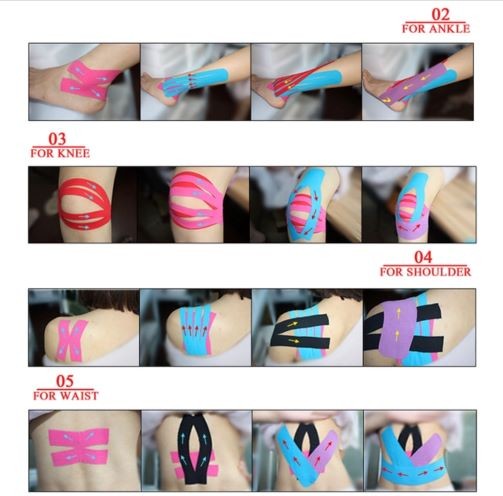 02
FOR ANKLE

03
FOR KNEE

04
FOR SHOULDER

05
FOR WAIST